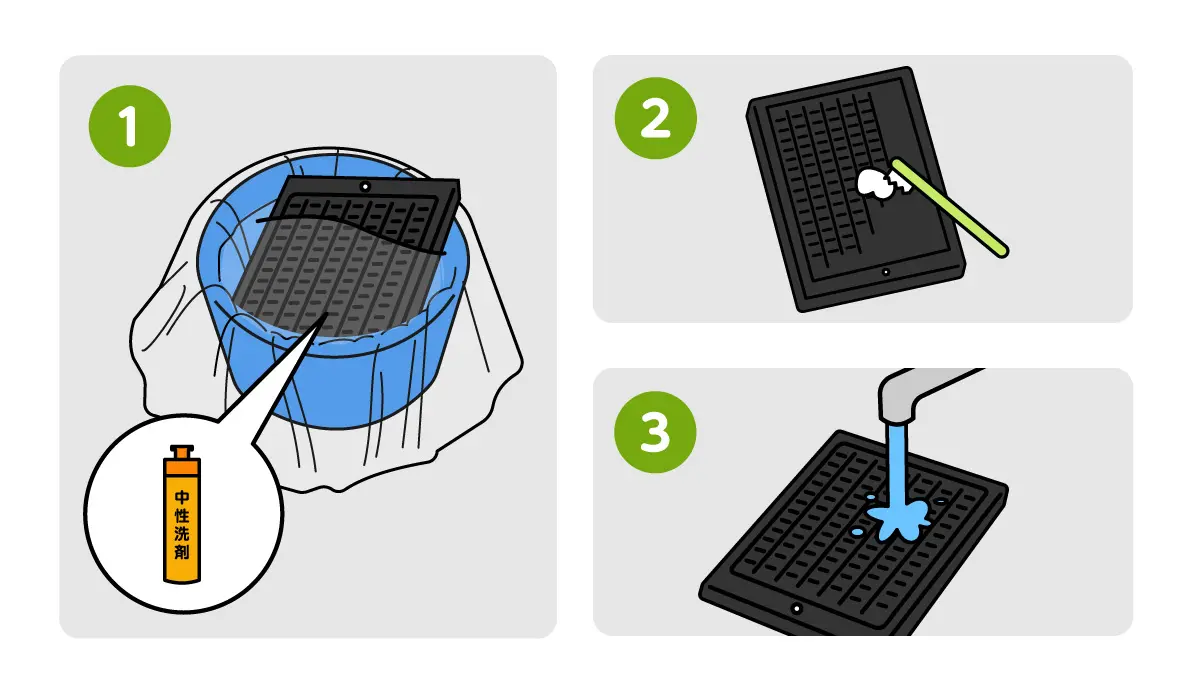 1

中性洗剤

2

3